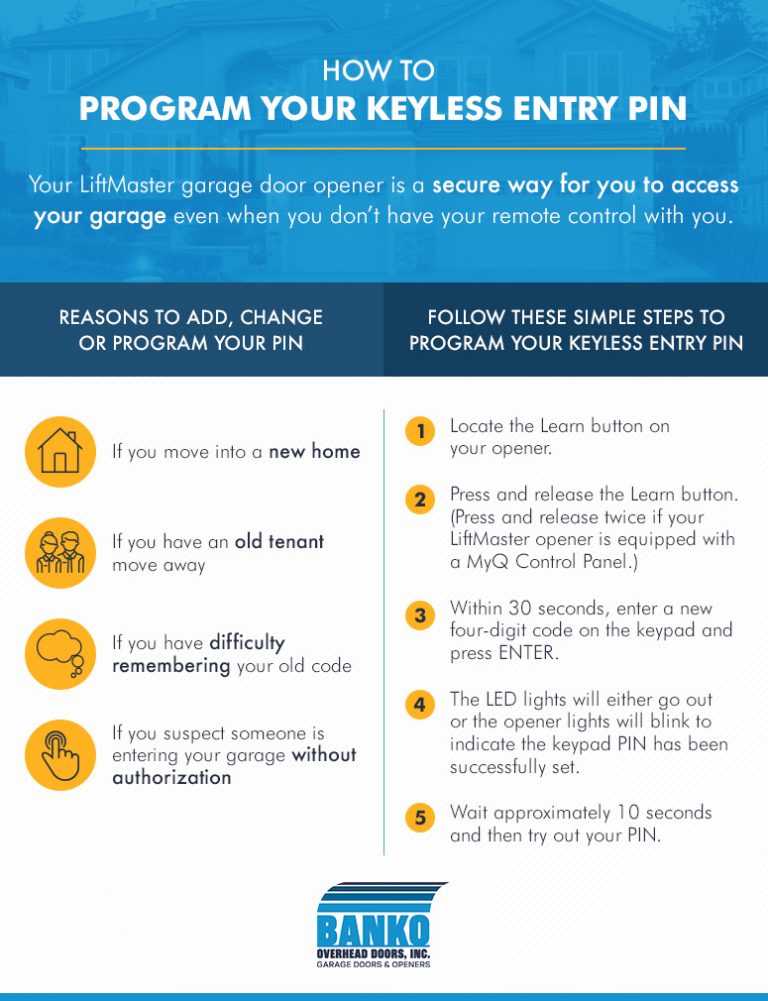 HOW TO
PROGRAM YOUR KEYLESS ENTRY PIN

Your LiftMaster garage door opener is a secure way for you to access your garage even when you don't have your remote control with you.

REASONS TO ADD, CHANGE OR PROGRAM YOUR PIN

If you move into a new home

If you have an old tenant move away

If you have difficulty remembering your old code

If you suspect someone is entering your garage without authorization

FOLLOW THESE SIMPLE STEPS TO PROGRAM YOUR KEYLESS ENTRY PIN

1 Locate the Learn button on your opener.

2 Press and release the Learn button. (Press and release twice if your LiftMaster opener is equipped with a MyQ Control Panel.)

3 Within 30 seconds, enter a new four-digit code on the keypad and press ENTER.

4 The LED lights will either go out or the opener lights will blink to indicate the keypad PIN has been successfully set.

5 Wait approximately 10 seconds and then try out your PIN.

BANKO
OVERHEAD DOORS, INC.
GARAGE DOORS & OPENERS