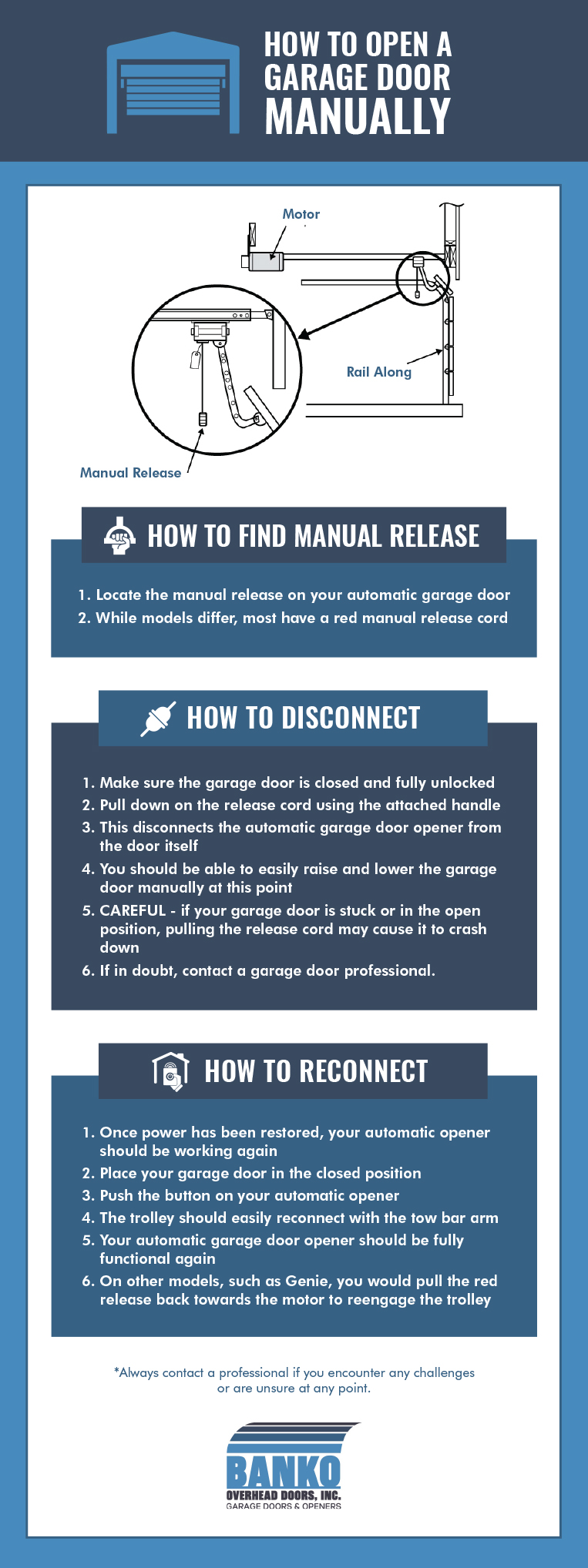 HOW TO OPEN A GARAGE DOOR MANUALLY

Motor

Rail Along

Manual Release

HOW TO FIND MANUAL RELEASE

1. Locate the manual release on your automatic garage door
2. While models differ, most have a red manual release cord

HOW TO DISCONNECT

1. Make sure the garage door is closed and fully unlocked
2. Pull down on the release cord using the attached handle
3. This disconnects the automatic garage door opener from the door itself
4. You should be able to easily raise and lower the garage door manually at this point
5. CAREFUL - if your garage door is stuck or in the open position, pulling the release cord may cause it to crash down
6. If in doubt, contact a garage door professional.

HOW TO RECONNECT

1. Once power has been restored, your automatic opener should be working again
2. Place your garage door in the closed position
3. Push the button on your automatic opener
4. The trolley should easily reconnect with the tow bar arm
5. Your automatic garage door opener should be fully functional again
6. On other models, such as Genie, you would pull the red release back towards the motor to reengage the trolley

*Always contact a professional if you encounter any challenges or are unsure at any point.

BANKO
OVERHEAD DOORS, INC.
GARAGE DOORS & OPENERS